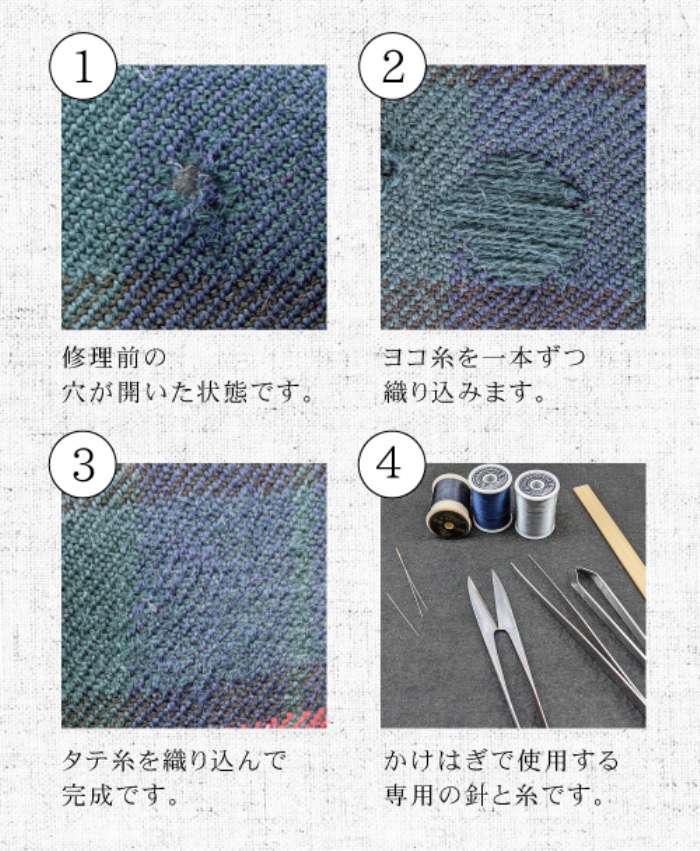 1

修理前の
穴が開いた状態です。

2

ヨコ糸を一本ずつ
織り込みます。

3

タテ糸を織り込んで
完成です。

4

かけはぎで使用する
専用の針と糸です。